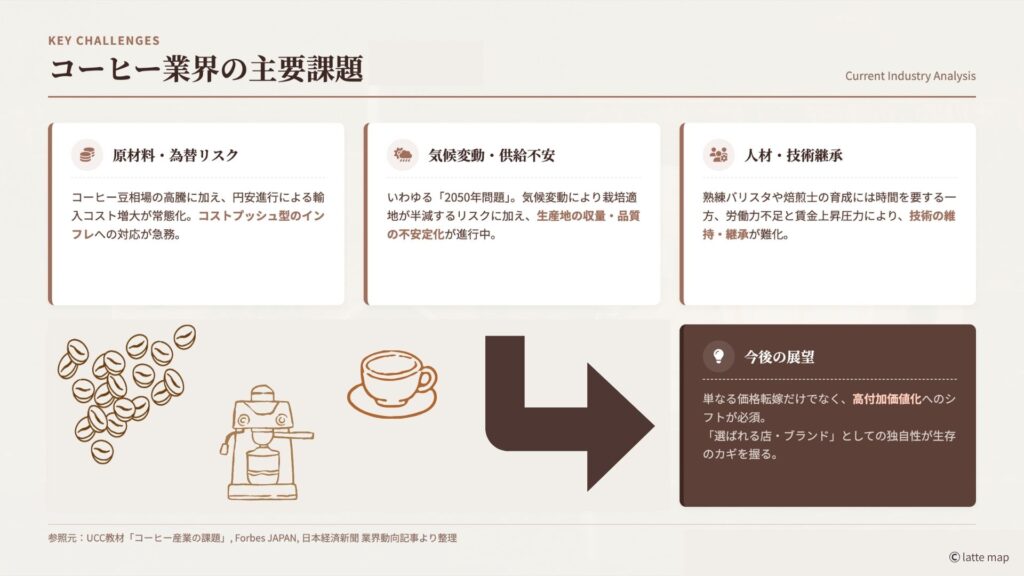 KEY CHALLENGES

コーヒー業界の主要課題

Current Industry Analysis

原材料・為替リスク

コーヒー豆相場の高騰に加え、円安進行による輸入コスト増大が常態化。コストプッシュ型のインフレへの対応が急務。

気候変動・供給不安

いわゆる「2050年問題」。気候変動により栽培適地が半減するリスクに加え、生産地の収量・品質の不安定化が進行中。

人材・技術継承

熟練バリスタや焙煎士の育成には時間を要する一方、労働力不足と賃金上昇圧力により、技術の維持・継承が難化。

今後の展望

単なる価格転嫁だけでなく、高付加価値化へのシフトが必須。
「選ばれる店・ブランド」としての独自性が生存のカギを握る。

参照元：UCC教材「コーヒー産業の課題」, Forbes JAPAN, 日本経済新聞 業界動向記事より整理

© latte map